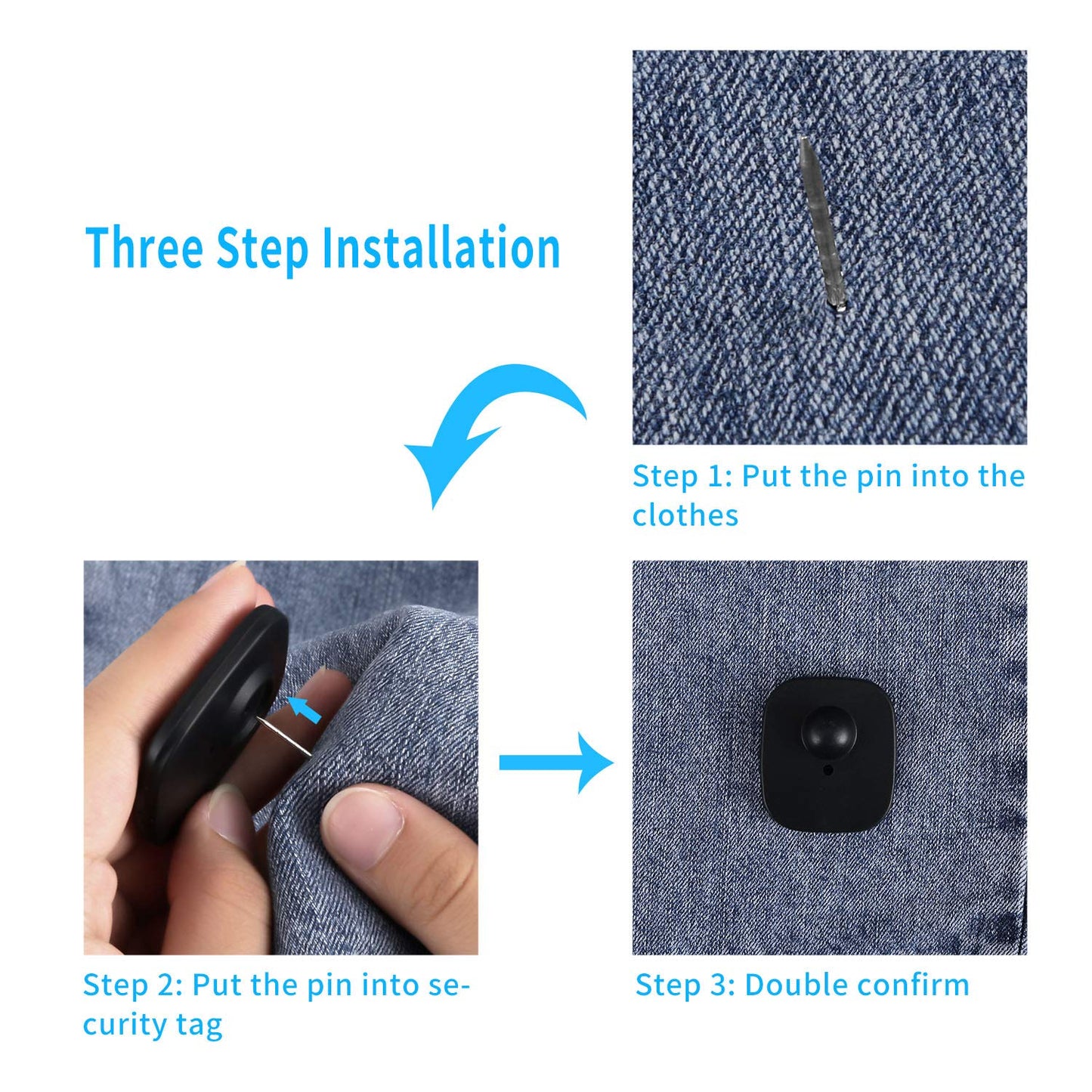 Three Step Installation

Step 1: Put the pin into the clothes

Step 2: Put the pin into security tag

Step 3: Double confirm