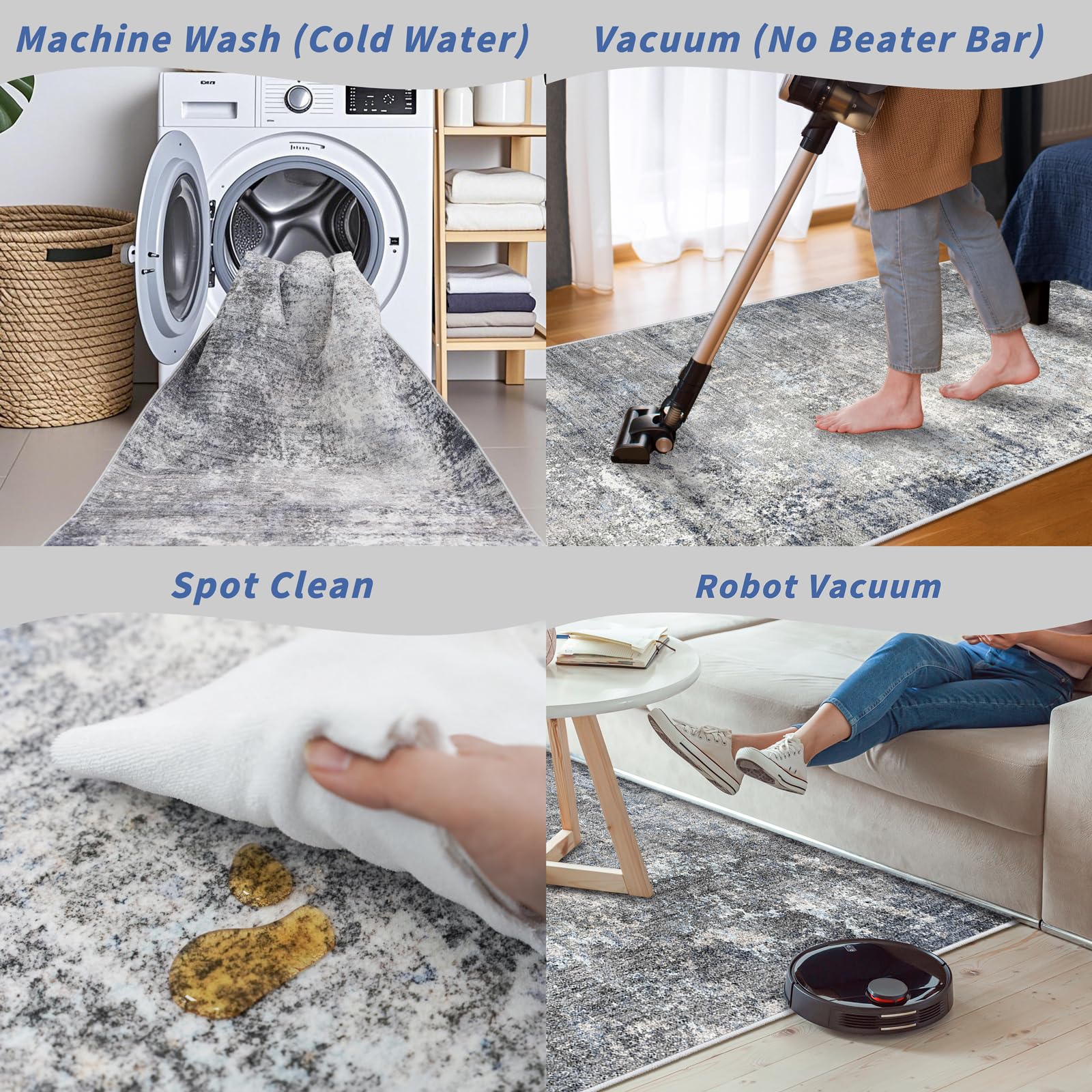 Machine Wash (Cold Water)

Vacuum (No Beater Bar)

Spot Clean

Robot Vacuum