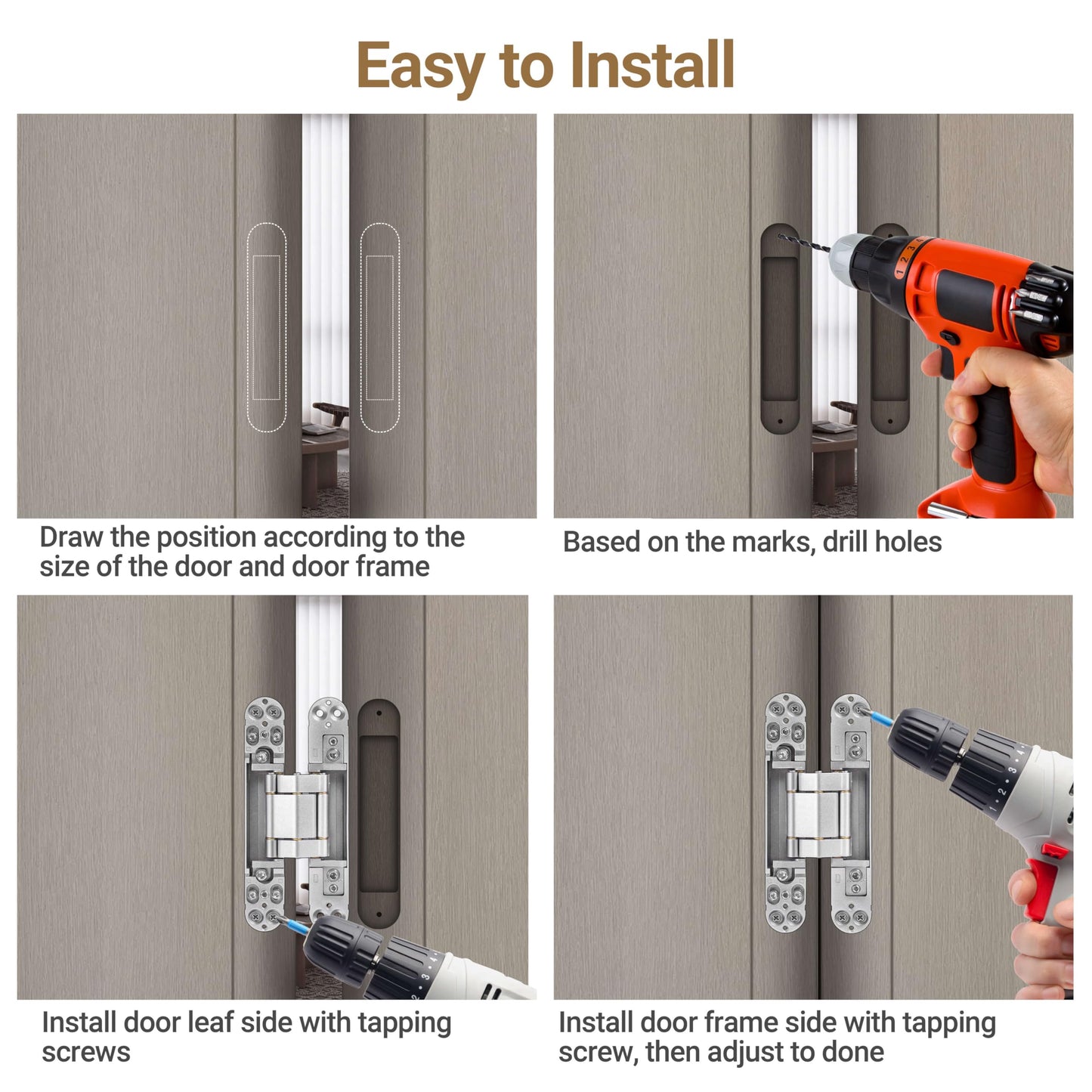 Easy to Install

Draw the position according to the size of the door and door frame

Based on the marks, drill holes

Install door leaf side with tapping screws

Install door frame side with tapping screw, then adjust to done