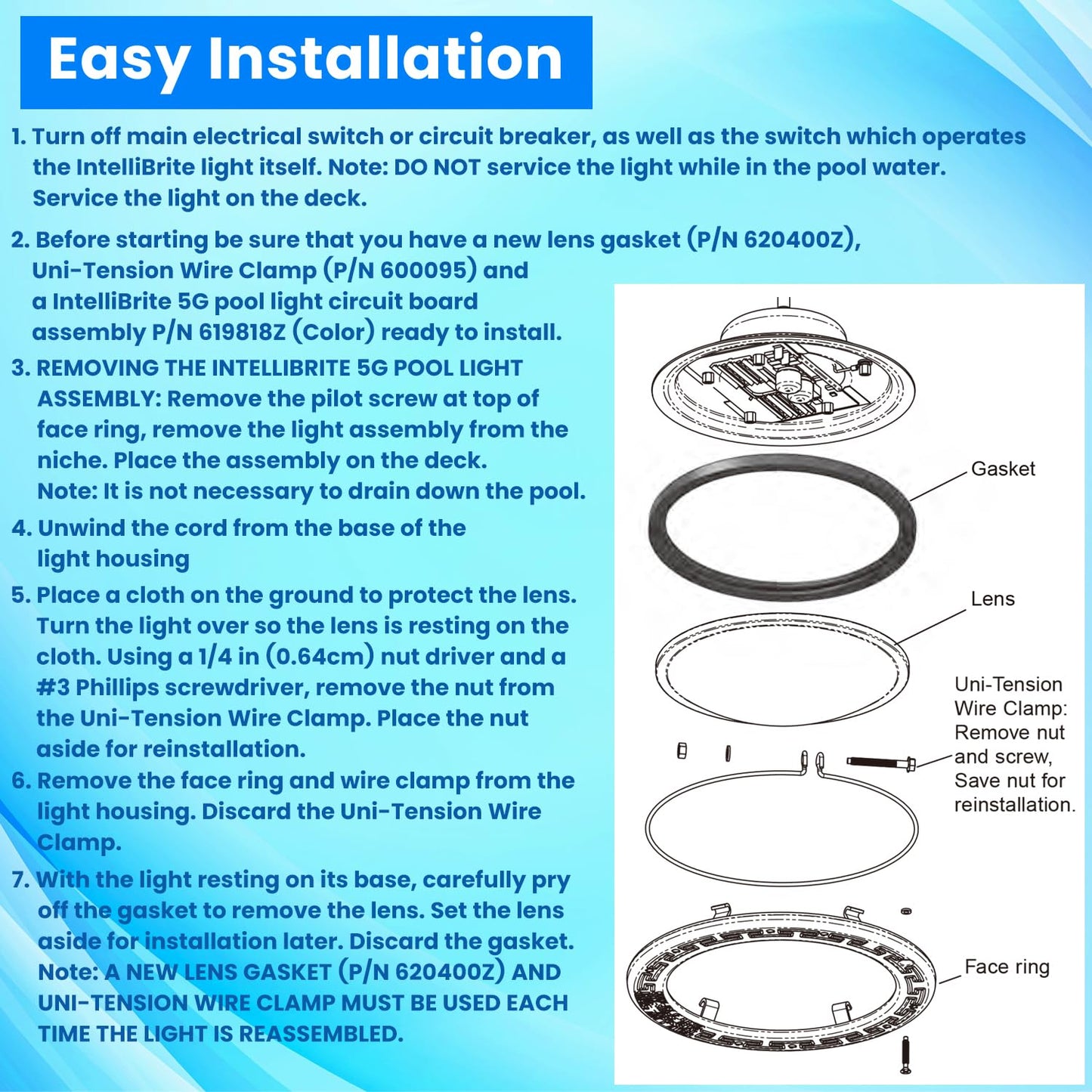 Easy Installation

1. Turn off main electrical switch or circuit breaker, as well as the switch which operates the IntelliBrite light itself. Note: DO NOT service the light while in the pool water. Service the light on the deck.

2. Before starting be sure that you have a new lens gasket (P/N 620400Z), Uni-Tension Wire Clamp (P/N 600095) and a IntelliBrite 5G pool light circuit board assembly P/N 619818Z (Color) ready to install.

3. REMOVING THE INTELLIBRITE 5G POOL LIGHT ASSEMBLY: Remove the pilot screw at top of face ring, remove the light assembly from the niche. Place the assembly on the deck. Note: It is not necessary to drain down the pool.

4. Unwind the cord from the base of the light housing

5. Place a cloth on the ground to protect the lens. Turn the light over so the lens is resting on the cloth. Using a 1/4 in (0.64cm) nut driver and a #3 Phillips screwdriver, remove the nut from the Uni-Tension Wire Clamp. Place the nut aside for reinstallation.

6. Remove the face ring and wire clamp from the light housing. Discard the Uni-Tension Wire Clamp.

7. With the light resting on its base, carefully pry off the gasket to remove the lens. Set the lens aside for installation later. Discard the gasket. Note: A NEW LENS GASKET (P/N 620400Z) AND UNI-TENSION WIRE CLAMP MUST BE USED EACH TIME THE LIGHT IS REASSEMBLED.

Gasket

Lens

Uni-Tension Wire Clamp: Remove nut and screw, Save nut for reinstallation.

Face ring