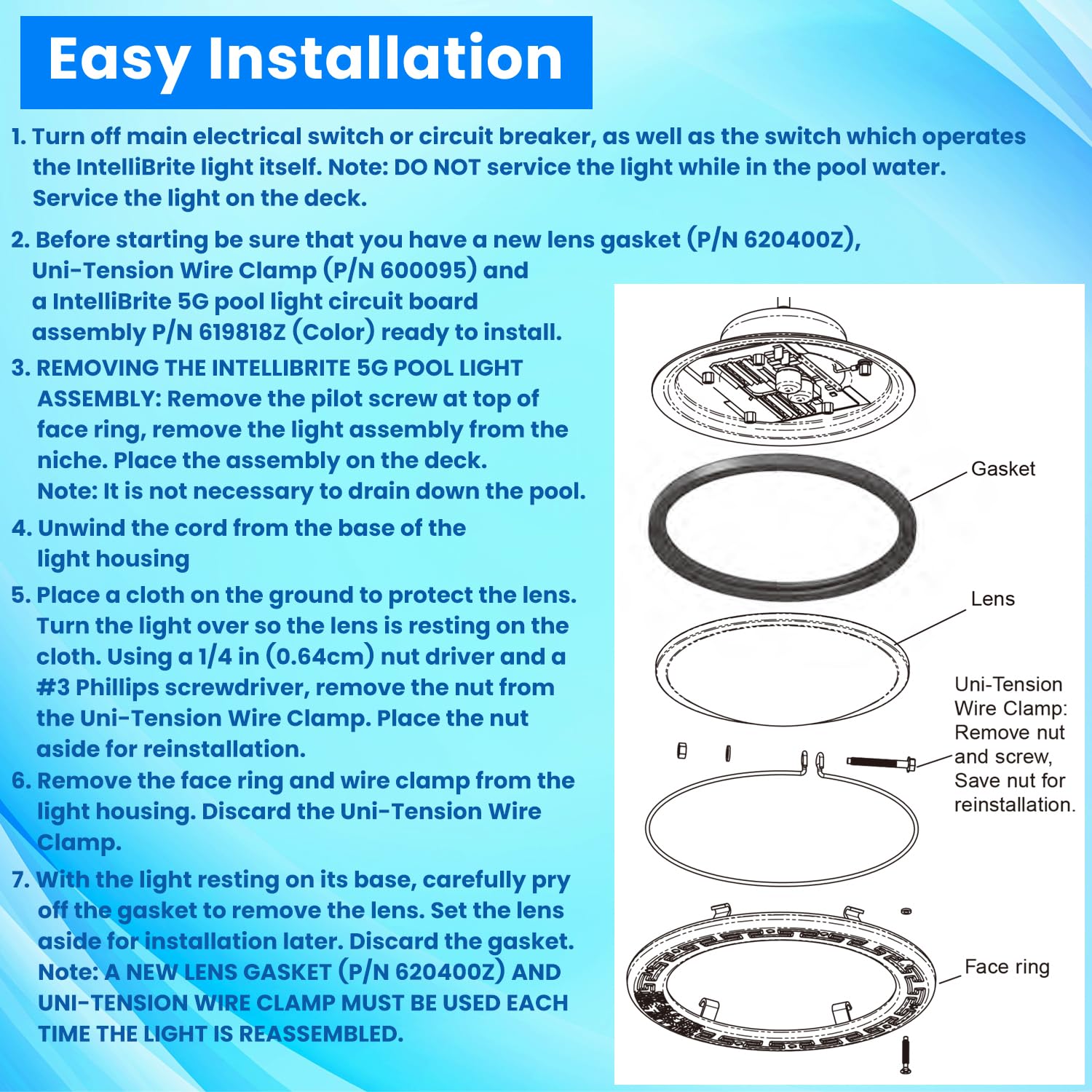 Easy Installation

1. Turn off main electrical switch or circuit breaker, as well as the switch which operates the IntelliBrite light itself. Note: DO NOT service the light while in the pool water. Service the light on the deck.

2. Before starting be sure that you have a new lens gasket (P/N 620400Z), Uni-Tension Wire Clamp (P/N 600095) and a IntelliBrite 5G pool light circuit board assembly P/N 619818Z (Color) ready to install.

3. REMOVING THE INTELLIBRITE 5G POOL LIGHT ASSEMBLY: Remove the pilot screw at top of face ring, remove the light assembly from the niche. Place the assembly on the deck. Note: It is not necessary to drain down the pool.

4. Unwind the cord from the base of the light housing

5. Place a cloth on the ground to protect the lens. Turn the light over so the lens is resting on the cloth. Using a 1/4 in (0.64cm) nut driver and a #3 Phillips screwdriver, remove the nut from the Uni-Tension Wire Clamp. Place the nut aside for reinstallation.

6. Remove the face ring and wire clamp from the light housing. Discard the Uni-Tension Wire Clamp.

7. With the light resting on its base, carefully pry off the gasket to remove the lens. Set the lens aside for installation later. Discard the gasket. Note: A NEW LENS GASKET (P/N 620400Z) AND UNI-TENSION WIRE CLAMP MUST BE USED EACH TIME THE LIGHT IS REASSEMBLED.

Gasket

Lens

Uni-Tension Wire Clamp: Remove nut and screw, Save nut for reinstallation.

Face ring