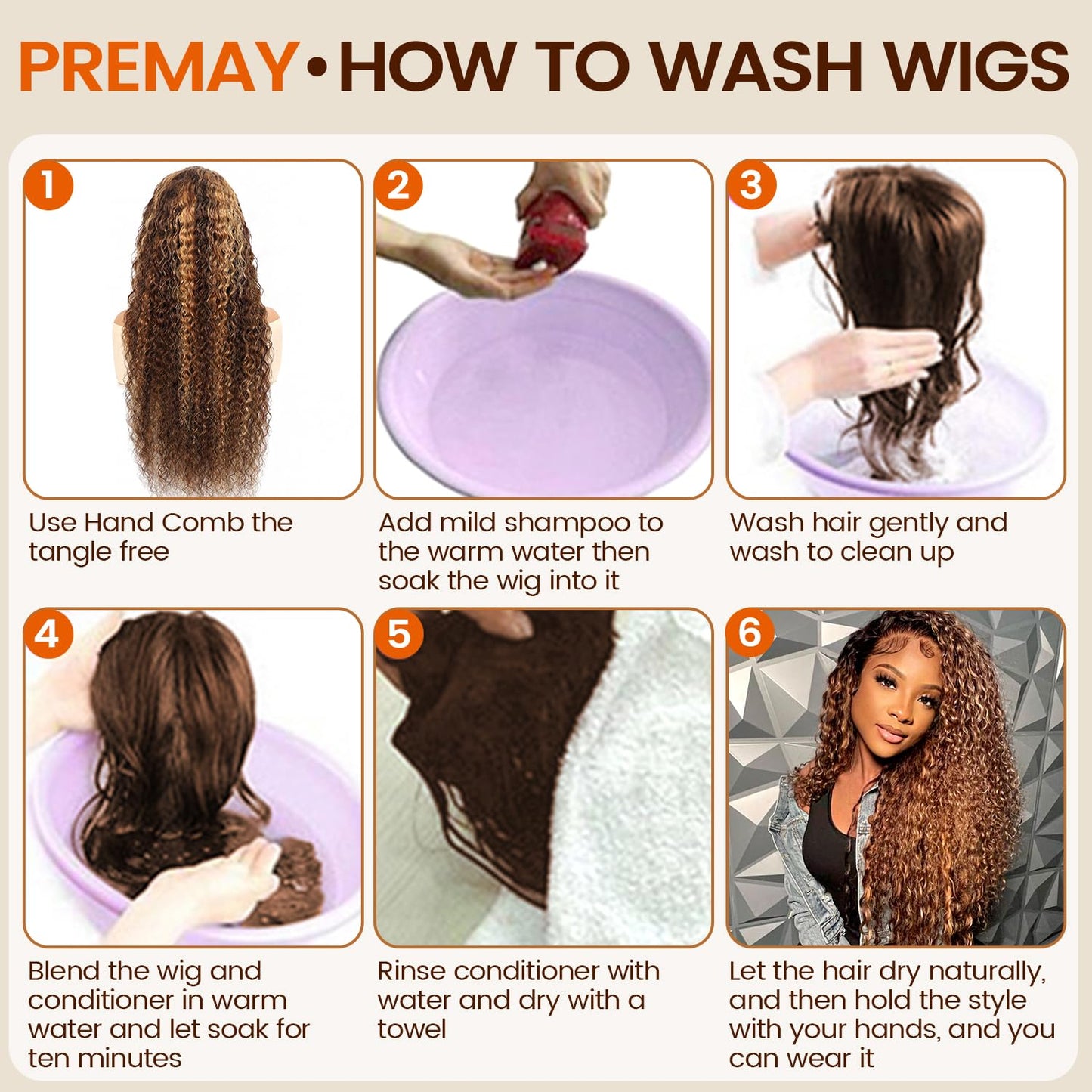 PREMAY•HOW TO WASH WIGS

1
Use Hand Comb the tangle free

2
Add mild shampoo to the warm water then soak the wig into it

3
Wash hair gently and wash to clean up

4
Blend the wig and conditioner in warm water and let soak for ten minutes

5
Rinse conditioner with water and dry with a towel

6
Let the hair dry naturally, and then hold the style with your hands, and you can wear it