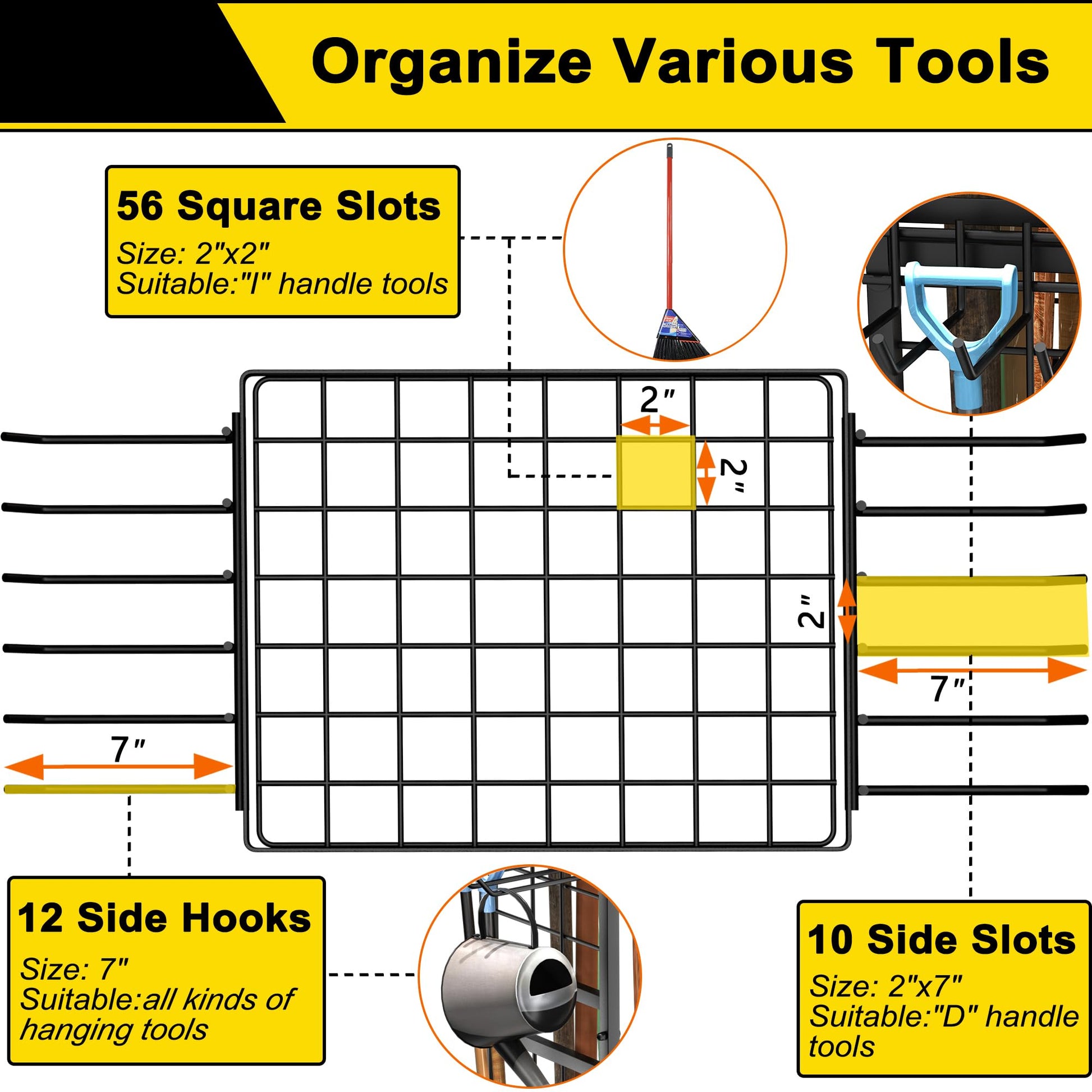 Organize Various Tools

56 Square Slots
Size: 2"x2"
Suitable:"I" handle tools

2"

2"

2"

7"

7"

12 Side Hooks
Size: 7"
Suitable:all kinds of hanging tools

10 Side Slots
Size: 2"x7"
Suitable:"D" handle tools