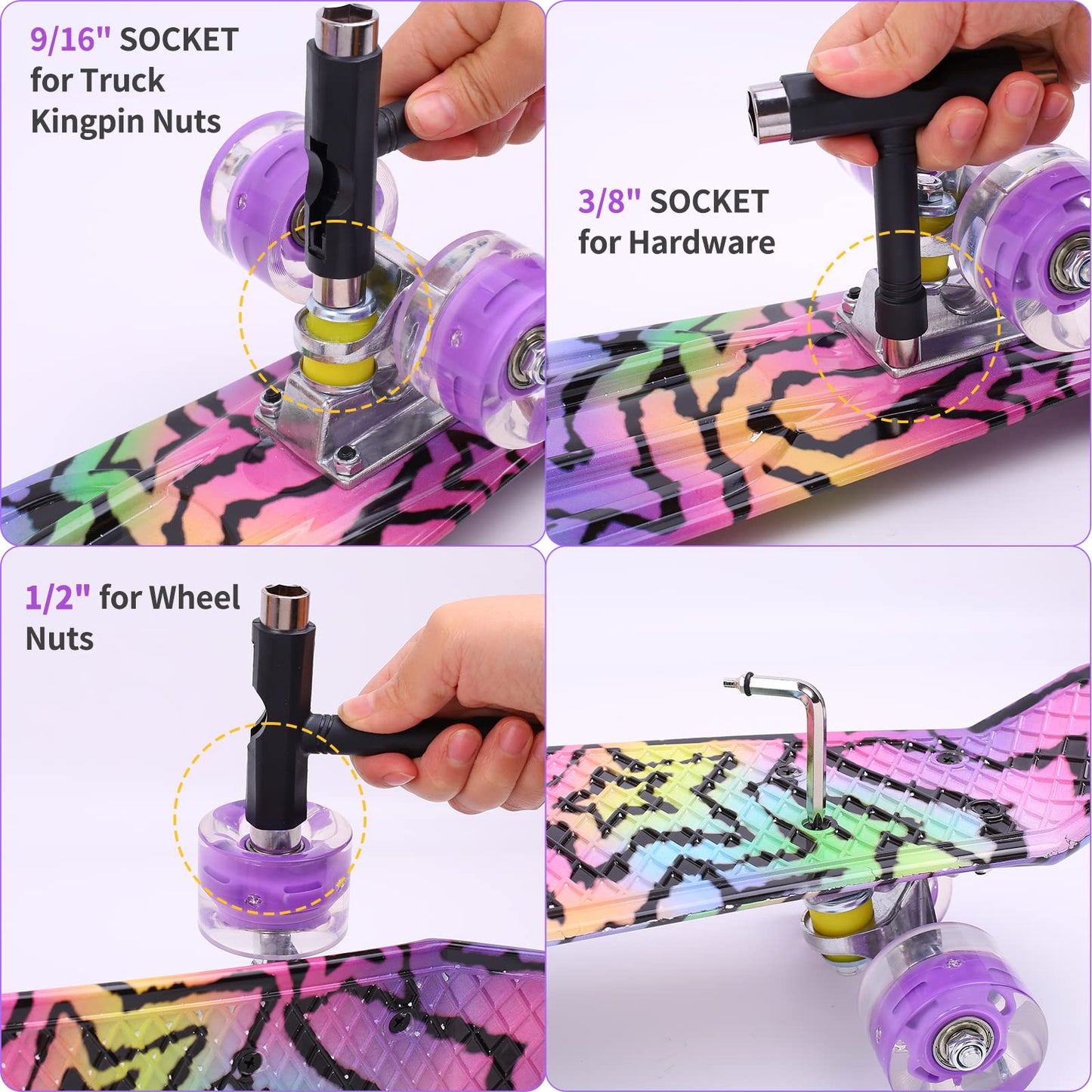 9/16" SOCKET for Truck Kingpin Nuts

3/8" SOCKET for Hardware

1/2" for Wheel Nuts