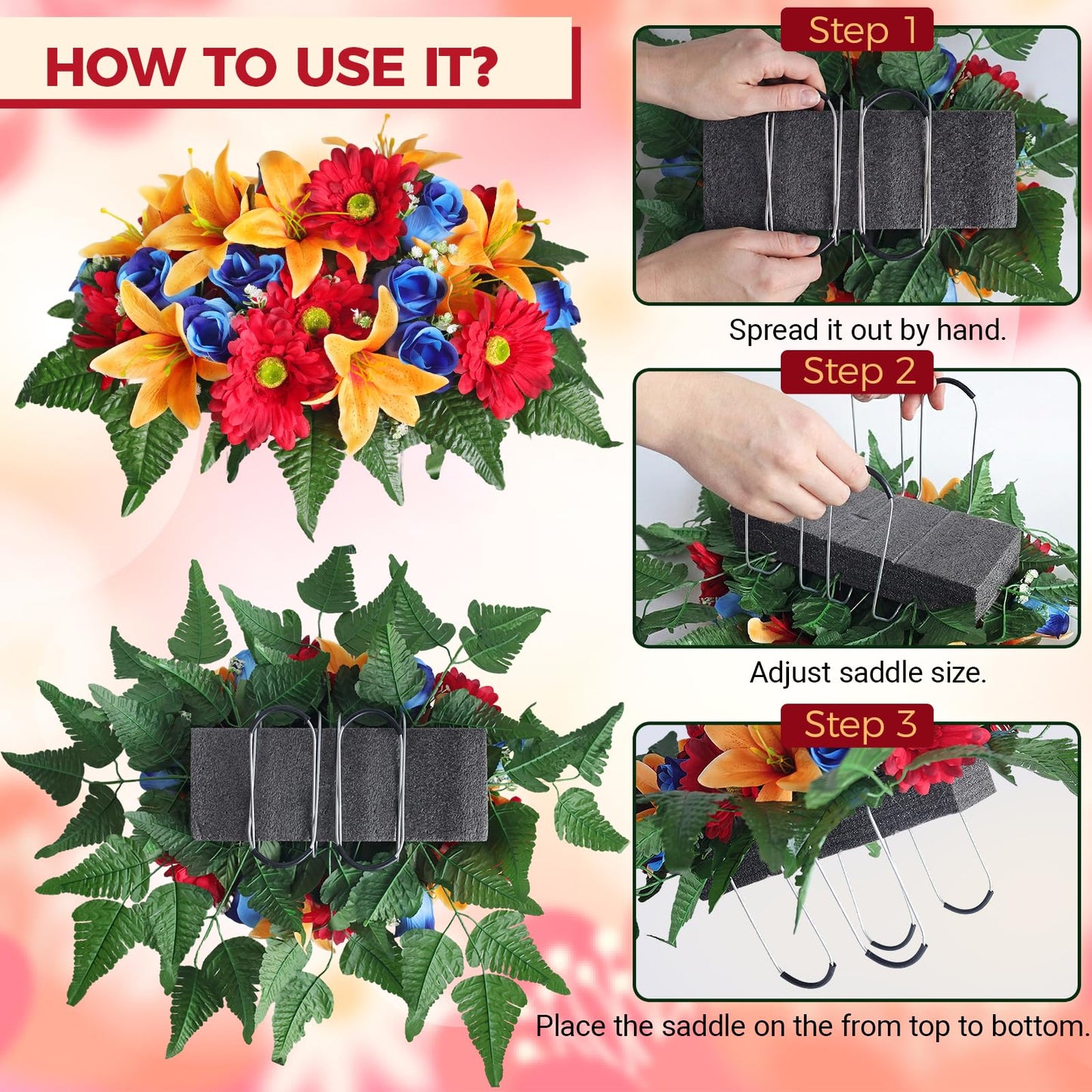 HOW TO USE IT?

Step 1

Spread it out by hand.

Step 2

Adjust saddle size.

Step 3

Place the saddle on the from top to bottom.