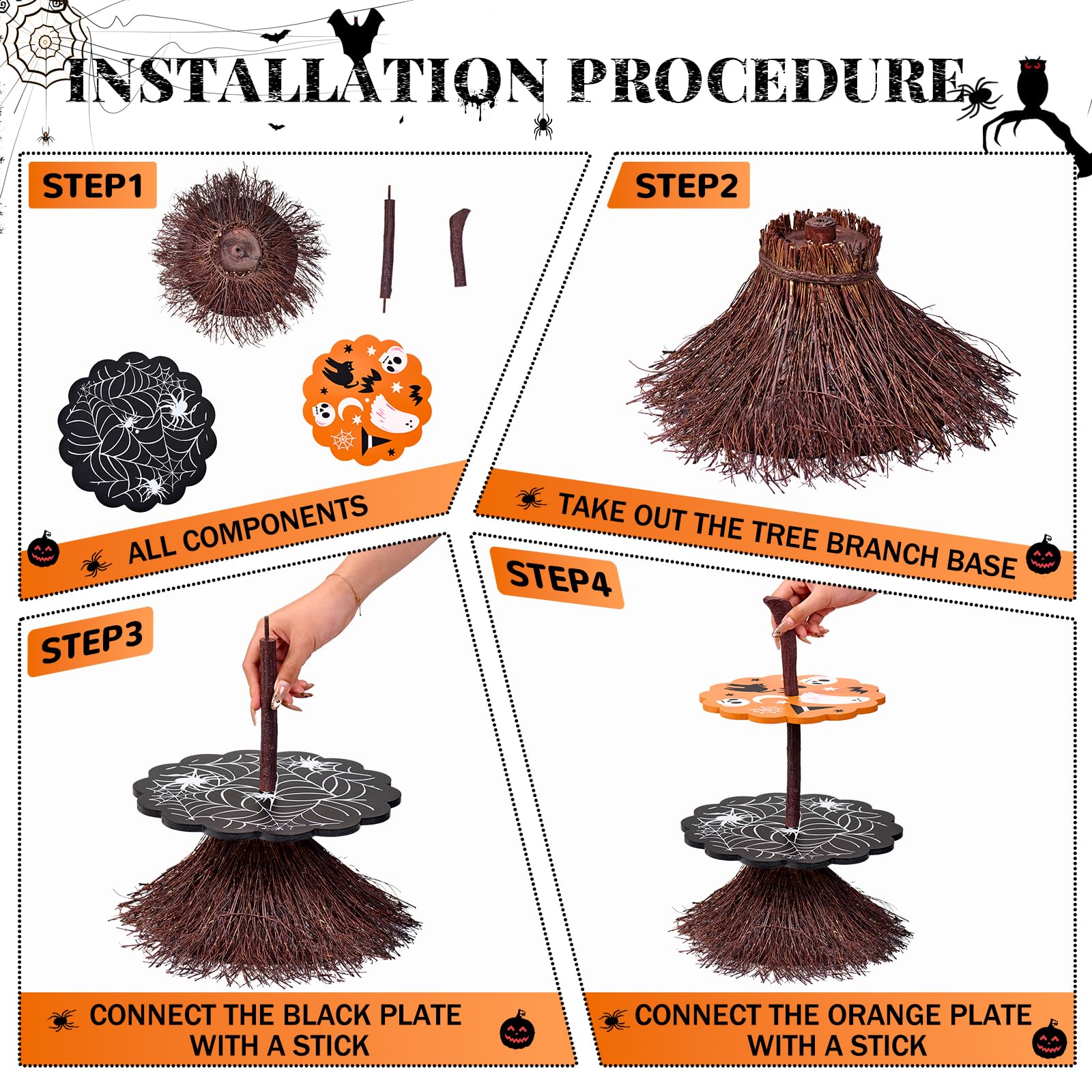 INSTALLATION PROCEDURE

STEP1

ALL COMPONENTS

STEP2

TAKE OUT THE TREE BRANCH BASE

STEP3

CONNECT THE BLACK PLATE WITH A STICK

STEP4

CONNECT THE ORANGE PLATE WITH A STICK