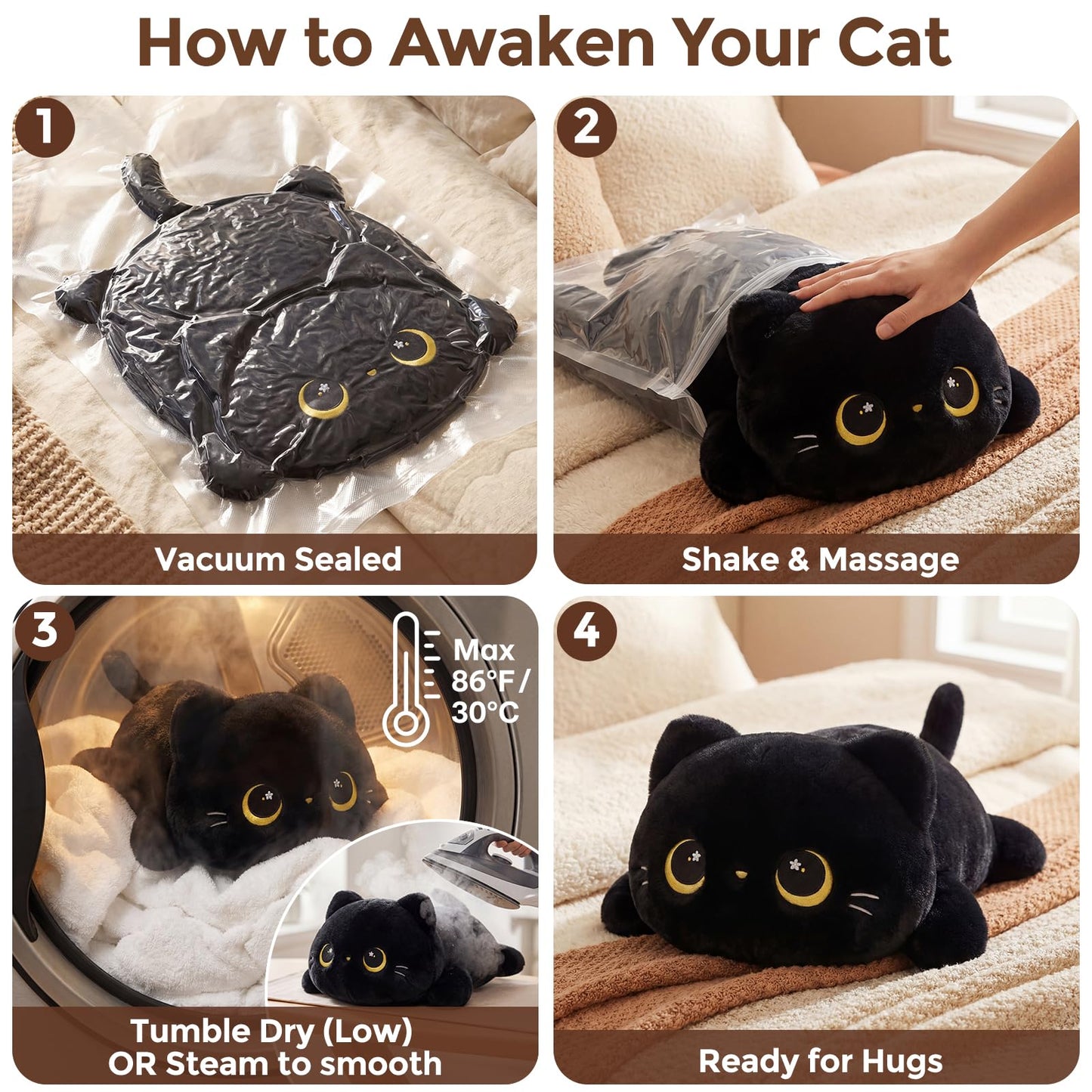 How to Awaken Your Cat

1

Vacuum Sealed

2

Shake & Massage

3

Max 86°F / 30°C

Tumble Dry (Low) OR Steam to smooth

4

Ready for Hugs