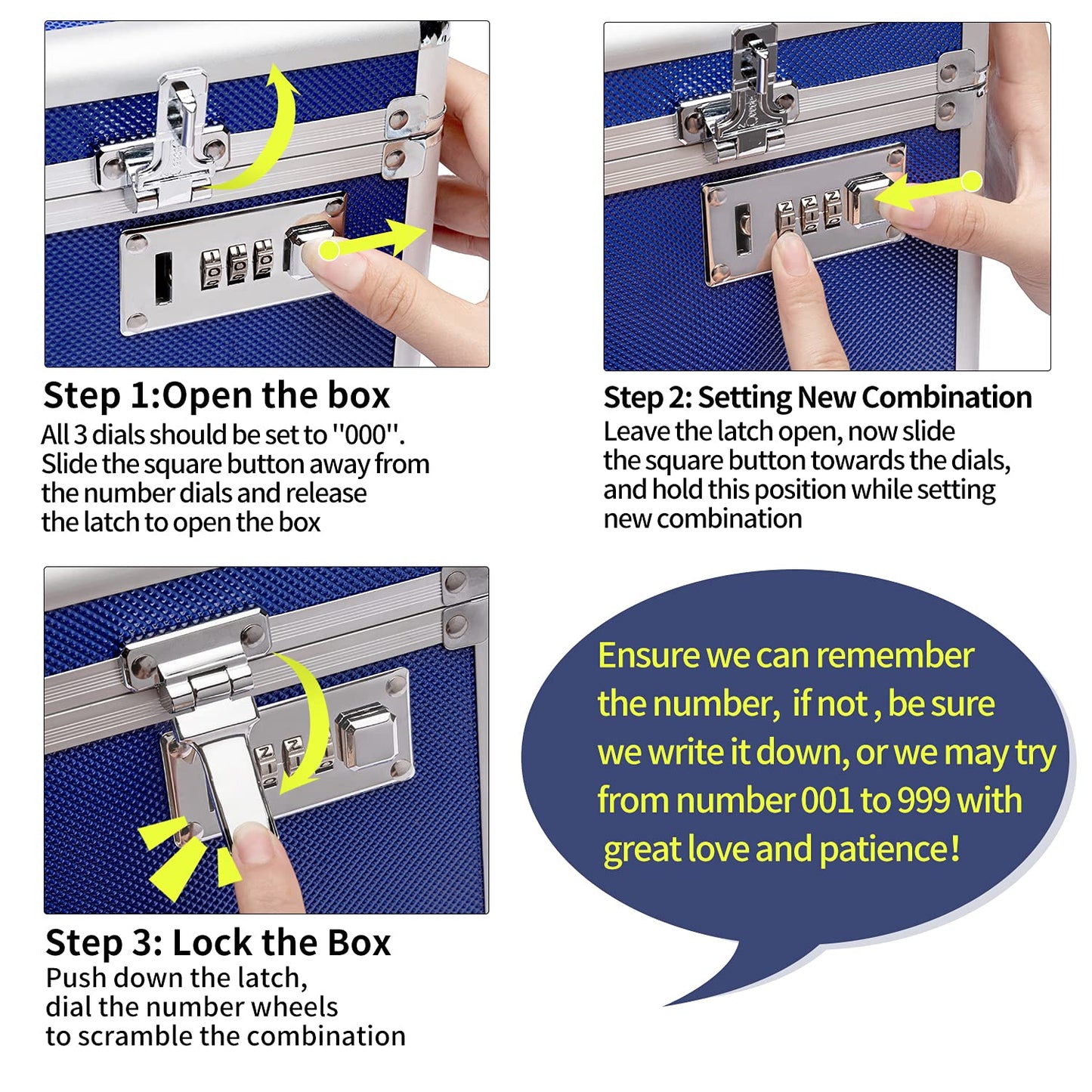 Step 1:Open the box
All 3 dials should be set to "000". Slide the square button away from the number dials and release the latch to open the box

Step 2: Setting New Combination
Leave the latch open, now slide the square button towards the dials, and hold this position while setting new combination

Step 3: Lock the Box
Push down the latch, dial the number wheels to scramble the combination

Ensure we can remember the number, if not , be sure we write it down, or we may try from number 001 to 999 with great love and patience!