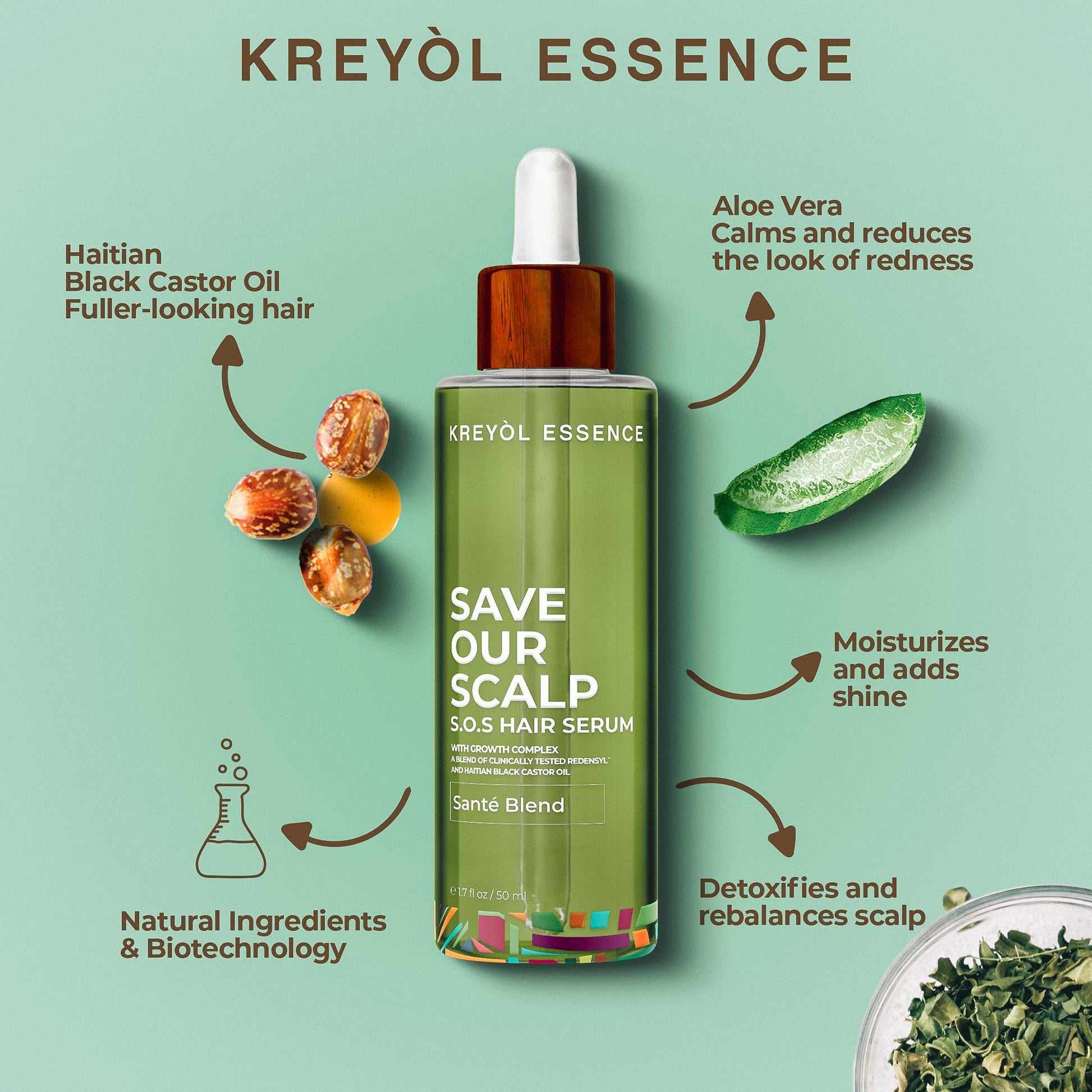 KREYÒL ESSENCE

Haitian
Black Castor Oil
Fuller-looking hair

Aloe Vera
Calms and reduces
the look of redness

KREYÒL ESSENCE

SAVE
OUR
SCALP
S.O.S HAIR SERUM

WITH GROWTH COMPLEX
A BLEND OF CLINICALLY TESTED REDENSYL™
AND HAITIAN BLACK CASTOR OIL

Santé Blend

℮ 1.7 fl oz / 50 ml

Moisturizes
and adds
shine

Natural Ingredients
& Biotechnology

Detoxifies and
rebalances scalp