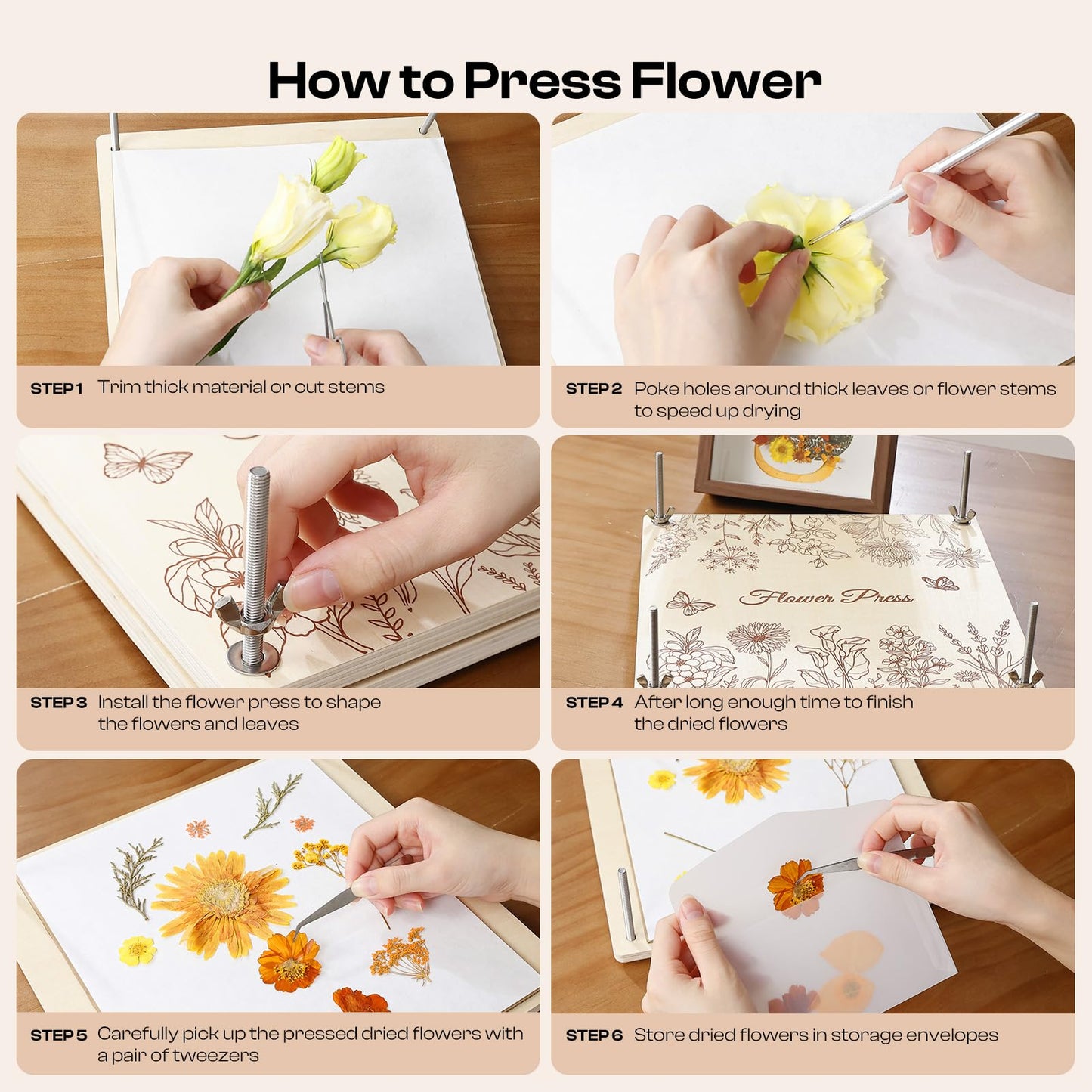 How to Press Flower

STEP 1 Trim thick material or cut stems

STEP 2 Poke holes around thick leaves or flower stems to speed up drying

STEP 3 Install the flower press to shape the flowers and leaves

Flower Press

STEP 4 After long enough time to finish the dried flowers

STEP 5 Carefully pick up the pressed dried flowers with a pair of tweezers

STEP 6 Store dried flowers in storage envelopes