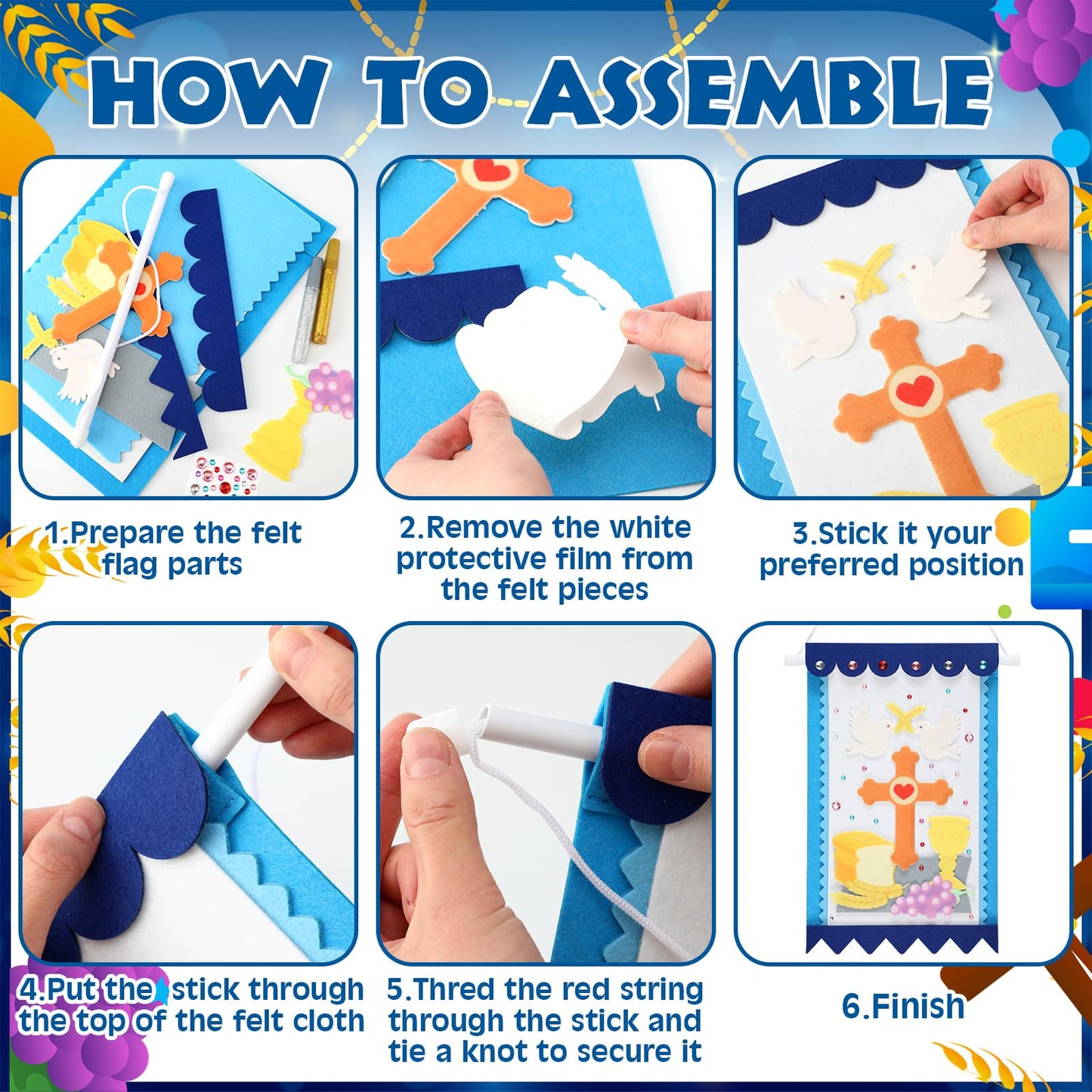 HOW TO ASSEMBLE

1.Prepare the felt flag parts

2.Remove the white protective film from the felt pieces

3.Stick it your preferred position

4.Put the stick through the top of the felt cloth

5.Thred the red string through the stick and tie a knot to secure it

6.Finish