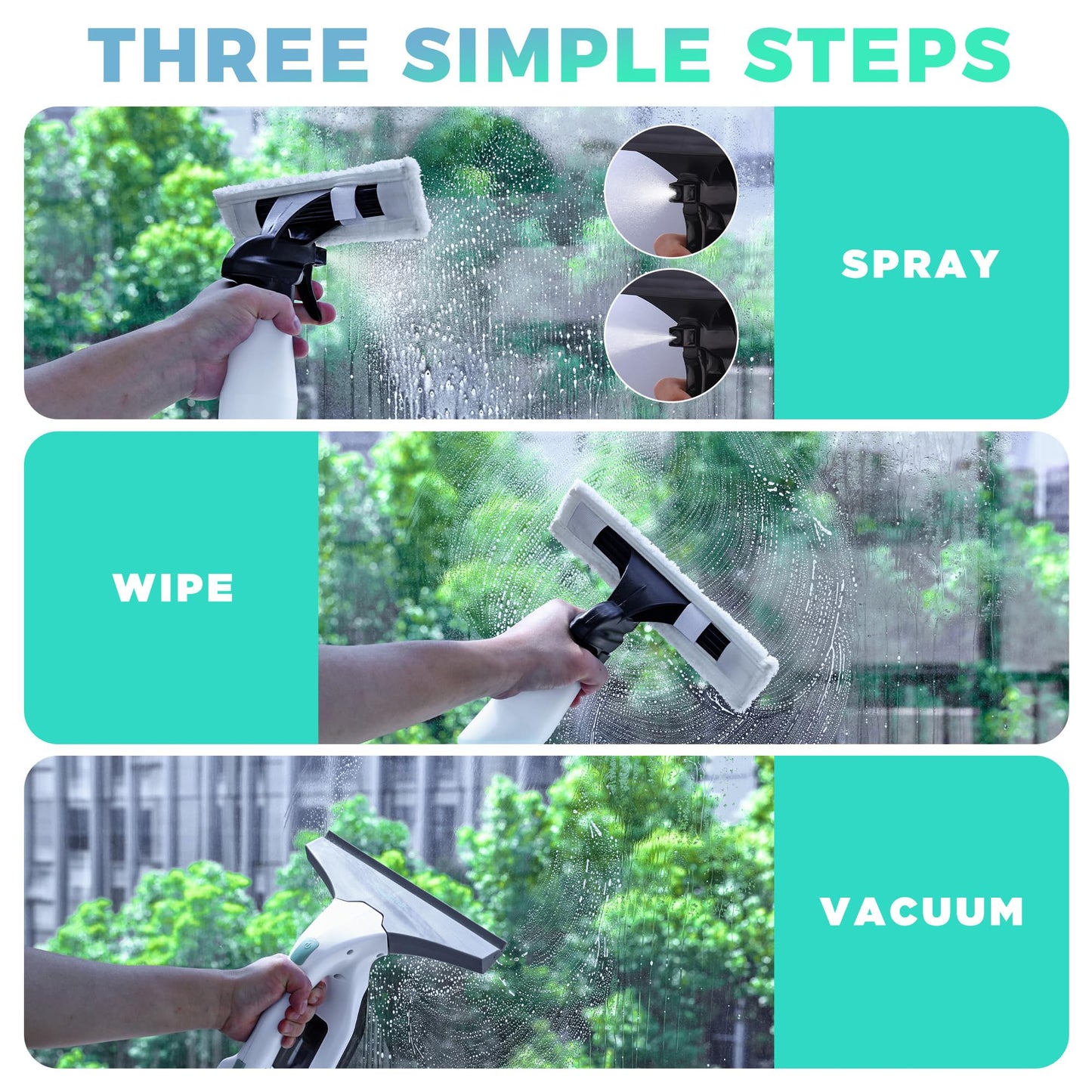 THREE SIMPLE STEPS

SPRAY

WIPE

VACUUM