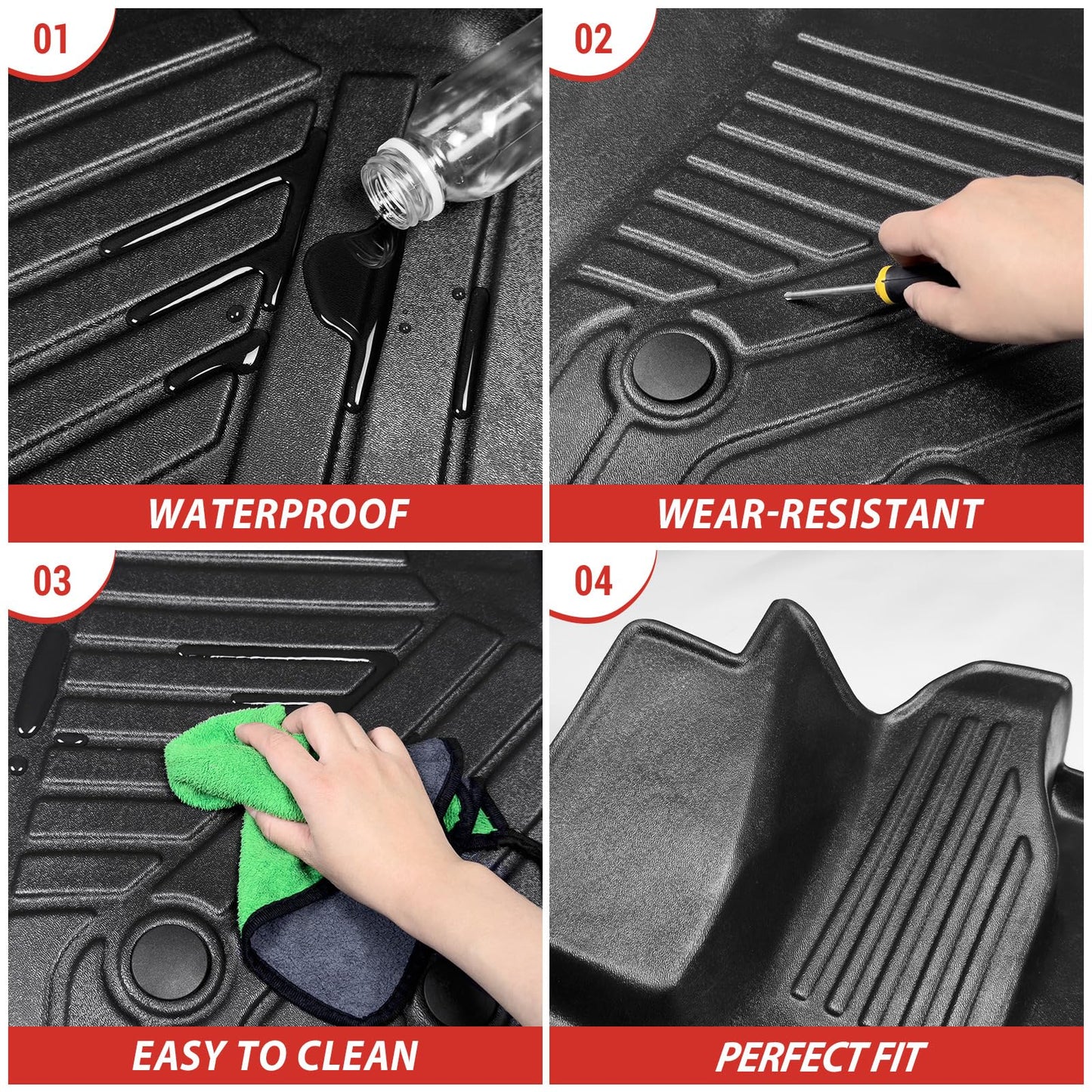 01

WATERPROOF

02

WEAR-RESISTANT

03

EASY TO CLEAN

04

PERFECT FIT