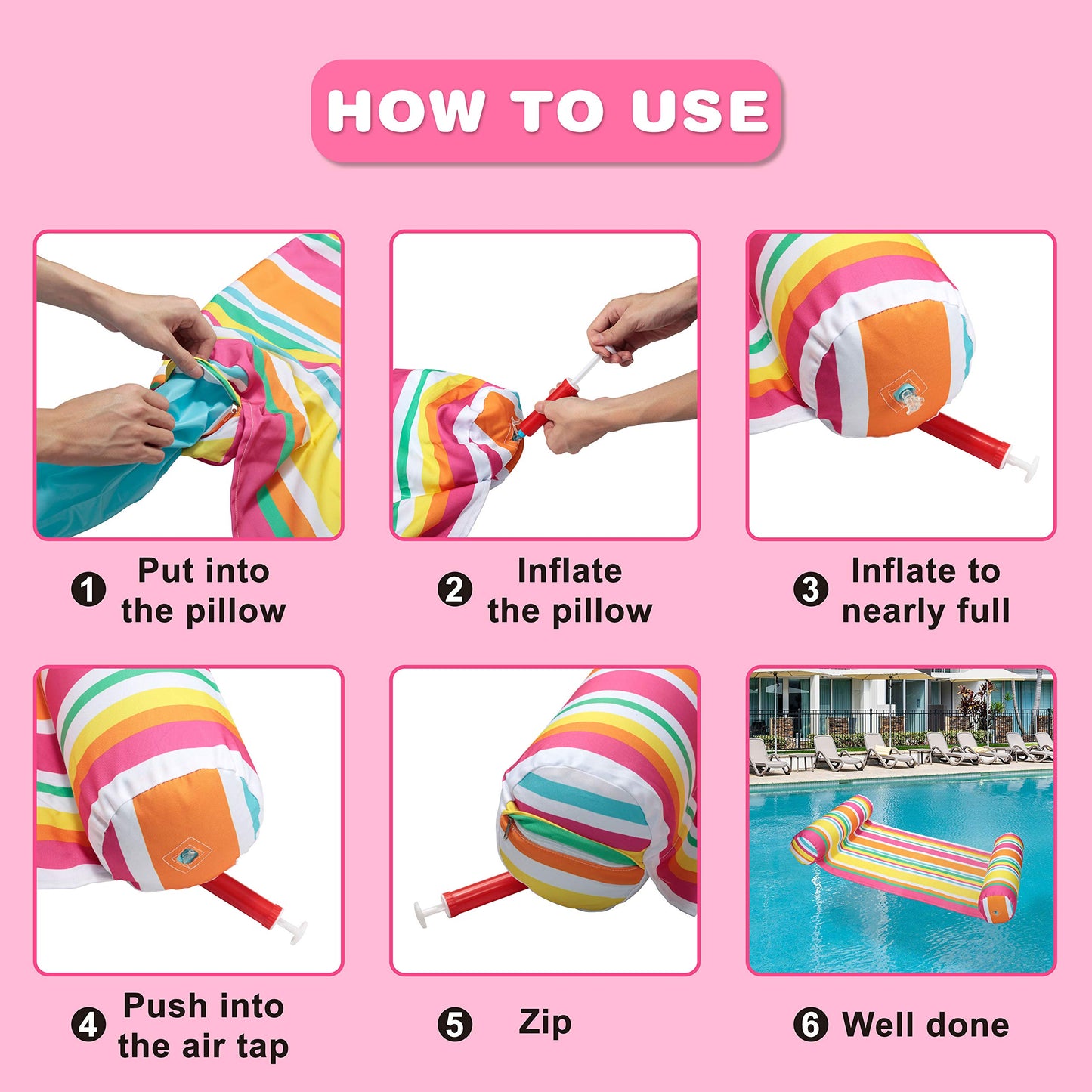 HOW TO USE

1 Put into the pillow

2 Inflate the pillow

3 Inflate to nearly full

4 Push into the air tap

5 Zip

6 Well done