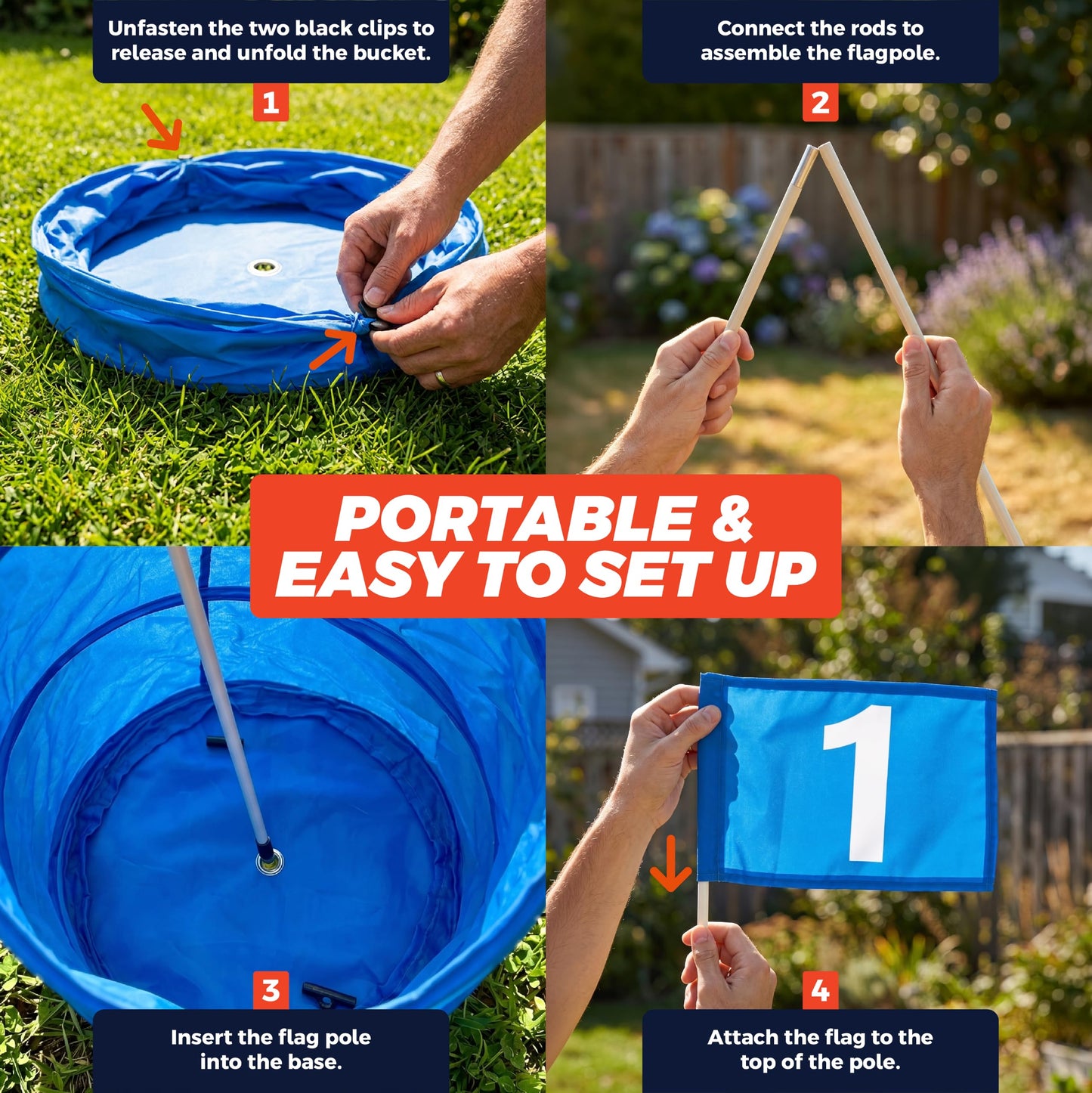 Unfasten the two black clips to release and unfold the bucket.

1

Connect the rods to assemble the flagpole.

2

PORTABLE & EASY TO SET UP

1

3

Insert the flag pole into the base.

4

Attach the flag to the top of the pole.