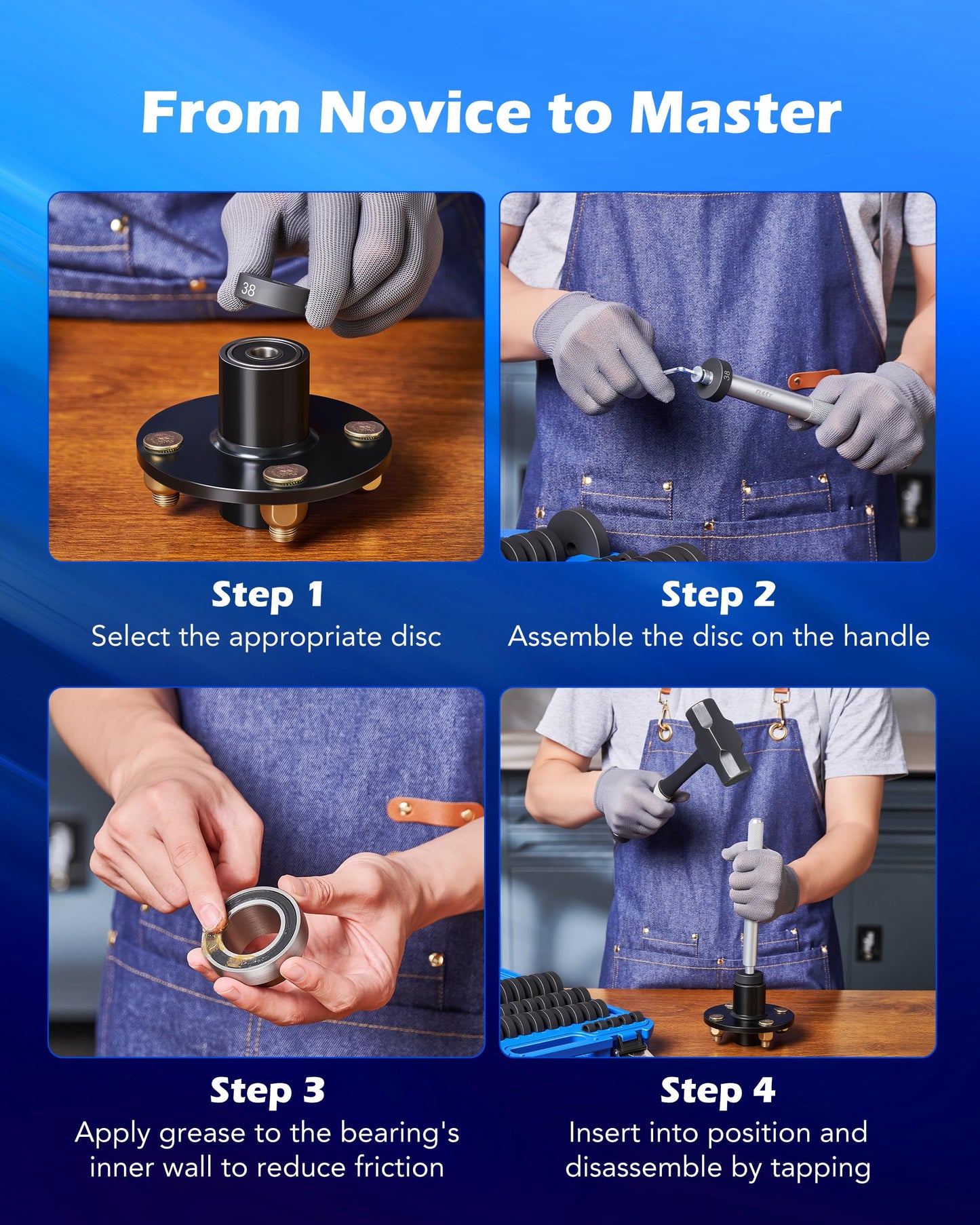 From Novice to Master

38

Step 1
Select the appropriate disc

38

Step 2
Assemble the disc on the handle

Step 3
Apply grease to the bearing's inner wall to reduce friction

Step 4
Insert into position and disassemble by tapping